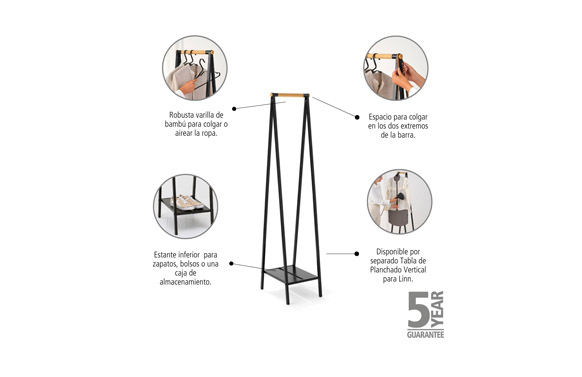 Robusta varilla de bambú para colgar o airear la ropa.

Espacio para colgar en los dos extremos de la barra.

Estante inferior para zapatos, bolsos o una caja de almacenamiento.

Disponible por separado Tabla de Planchado Vertical para Linn.

5 YEAR GUARANTEE