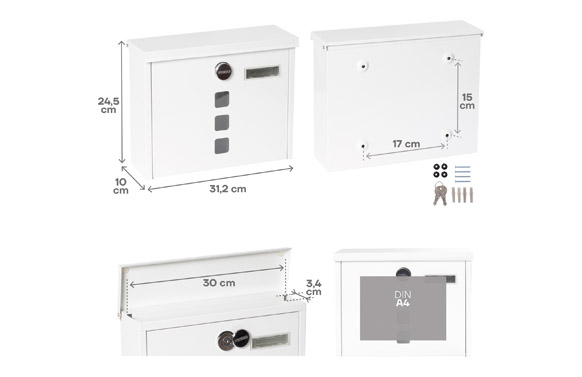 24,5 cm

10 cm

31,2 cm

15 cm

17 cm

30 cm

3,4 cm

DIN
A4